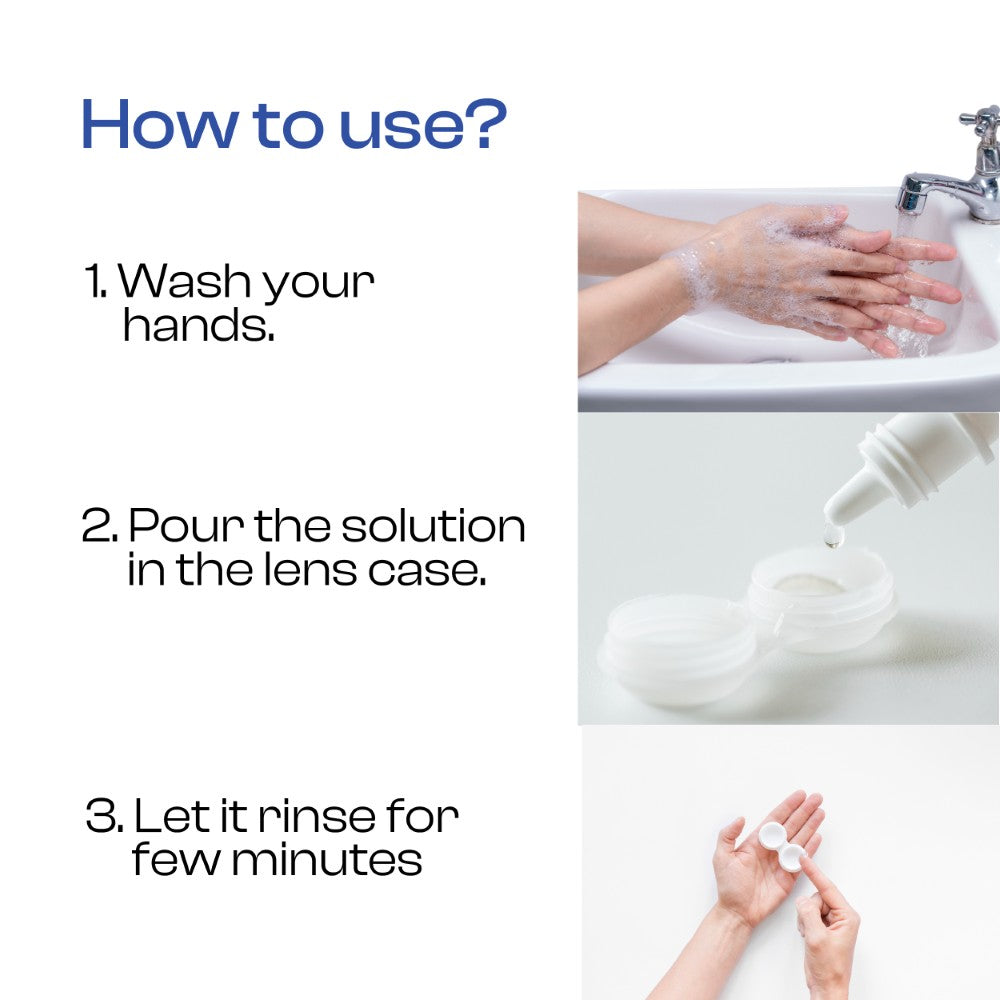 How to use?

1. Wash your hands.

2. Pour the solution in the lens case.

3. Let it rinse for few minutes